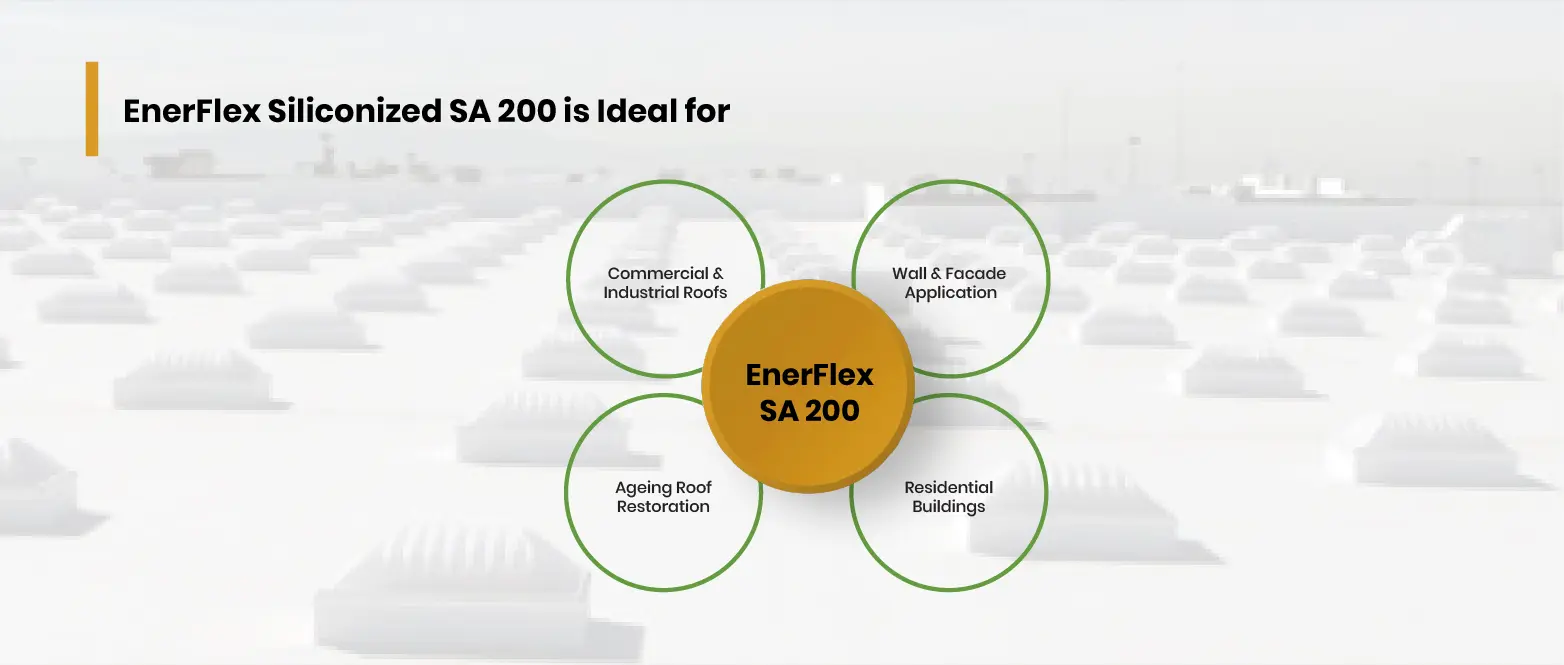 EnerFlex Siliconized SA 200 is Ideal for

Commercial & Industrial Roofs

Wall & Facade Application

EnerFlex SA 200

Ageing Roof Restoration

Residential Buildings